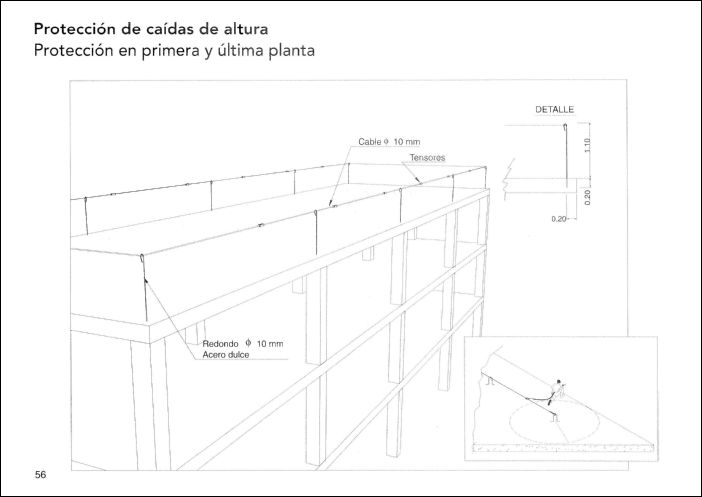 Protección de caídas de altura
Protección en primera y última planta

DETALLE

1.10

0.20

0.20

Cable $\phi$ 10 mm

Tensores

Redondo $\phi$ 10 mm
Acero dulce

56